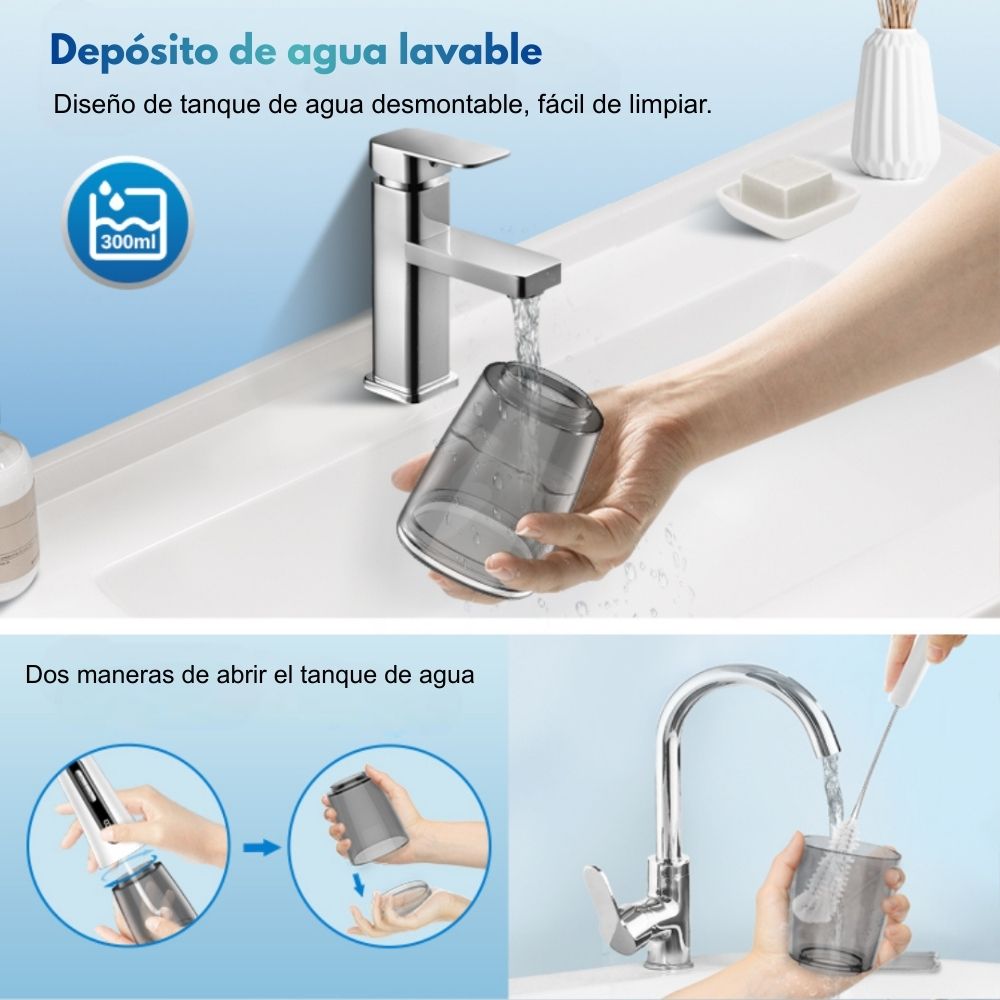 Depósito de agua lavable

Diseño de tanque de agua desmontable, fácil de limpiar.

300ml

Dos maneras de abrir el tanque de agua